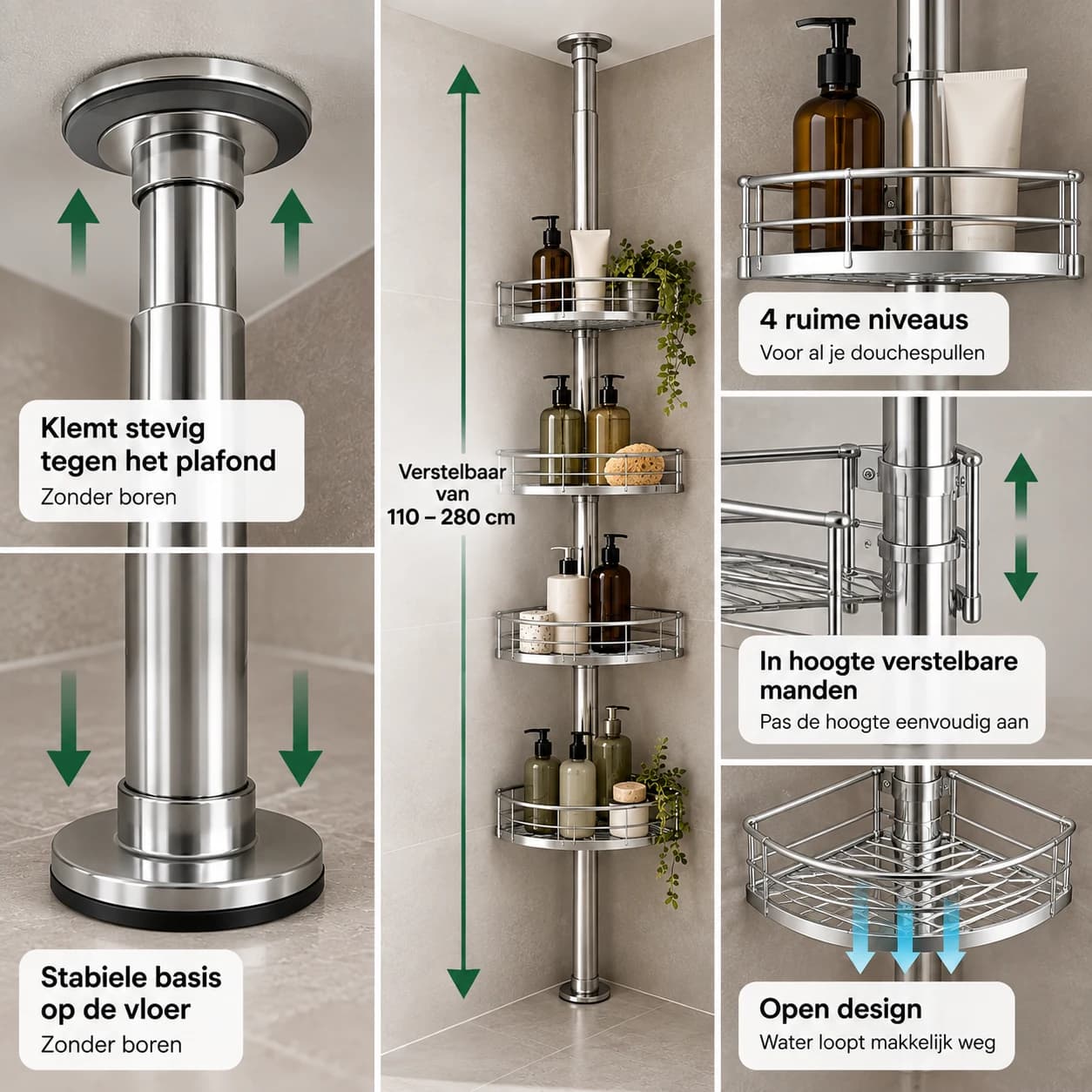 Klemt stevig tegen het plafond
Zonder boren

Stabiele basis op de vloer
Zonder boren

Verstelbaar van 110 – 280 cm

4 ruime niveaus
Voor al je douchespullen

In hoogte verstelbare manden
Pas de hoogte eenvoudig aan

Open design
Water loopt makkelijk weg